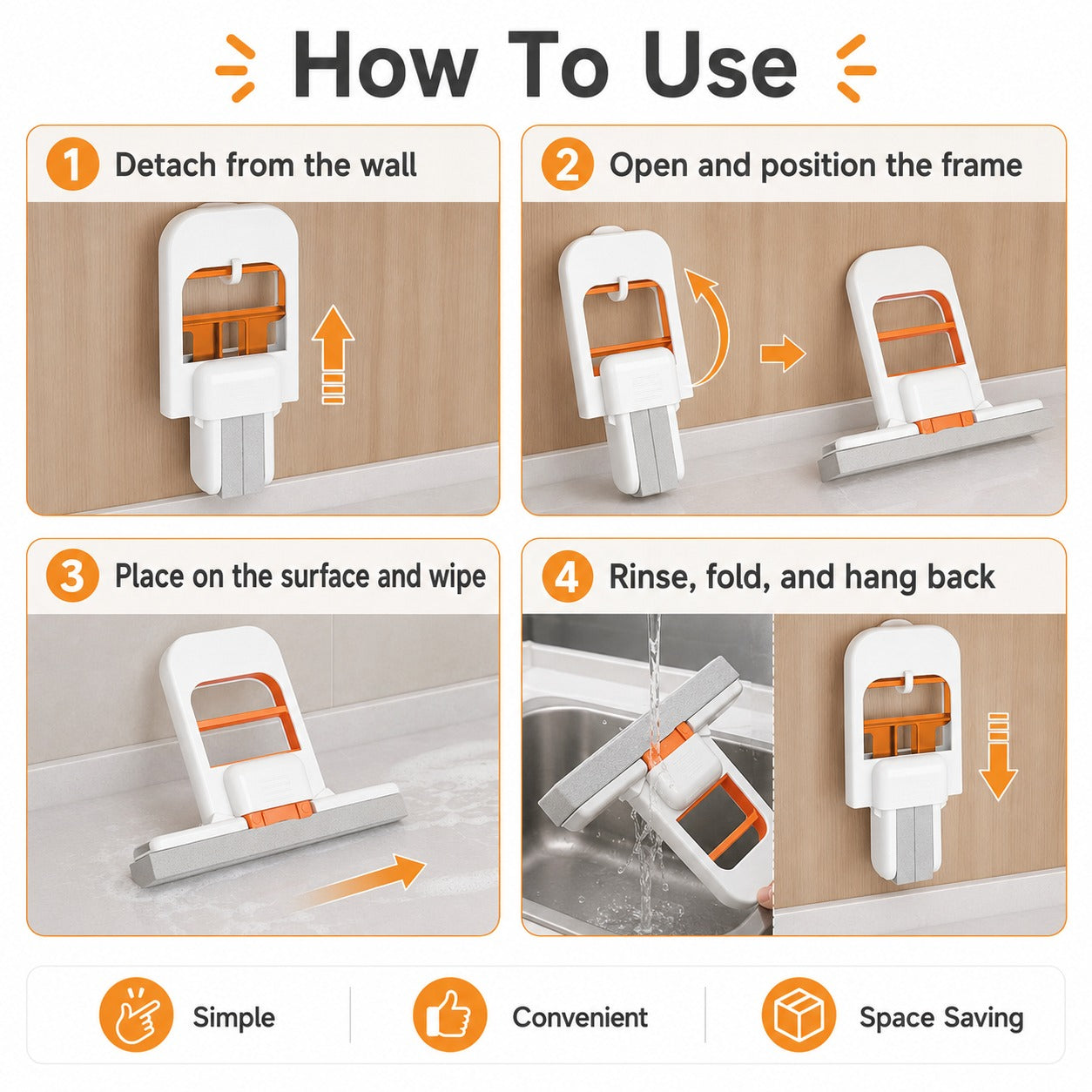 How To Use

1 Detach from the wall

2 Open and position the frame

3 Place on the surface and wipe

4 Rinse, fold, and hang back

Simple

Convenient

Space Saving